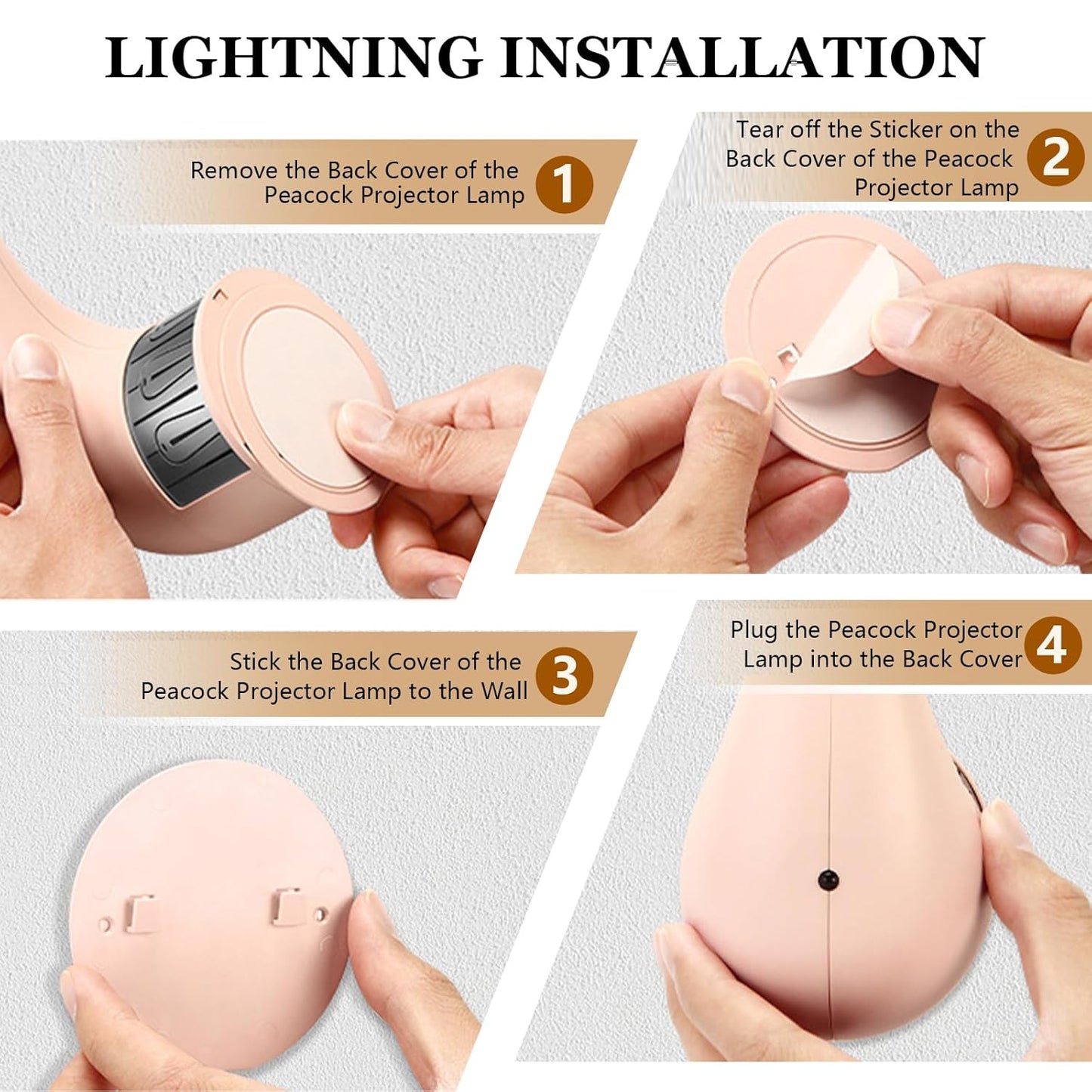 LIGHTNING INSTALLATION

Remove the Back Cover of the Peacock Projector Lamp 1

Tear off the Sticker on the Back Cover of the Peacock Projector Lamp 2

Stick the Back Cover of the Peacock Projector Lamp to the Wall 3

Plug the Peacock Projector Lamp into the Back Cover 4